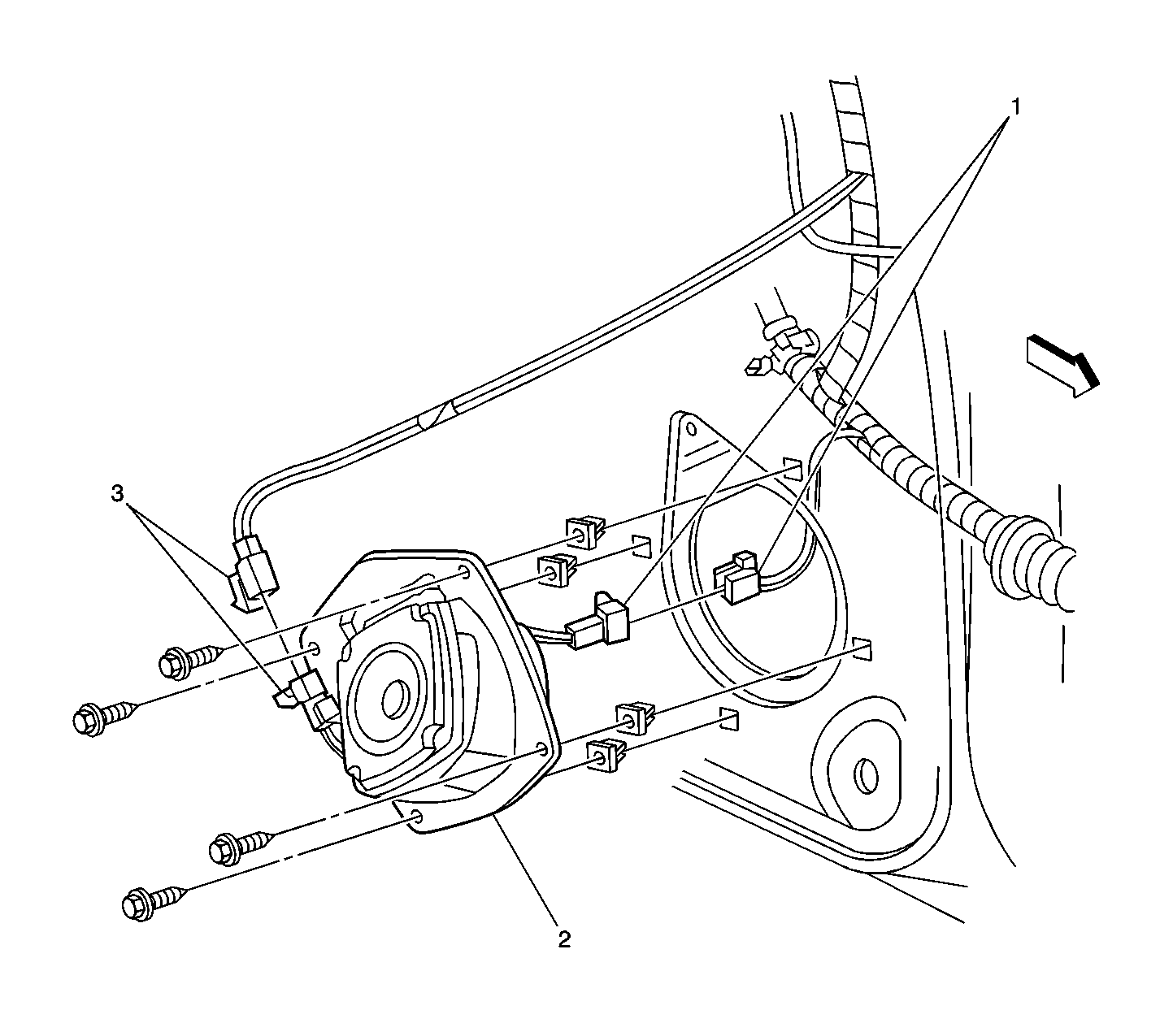 1
3
2