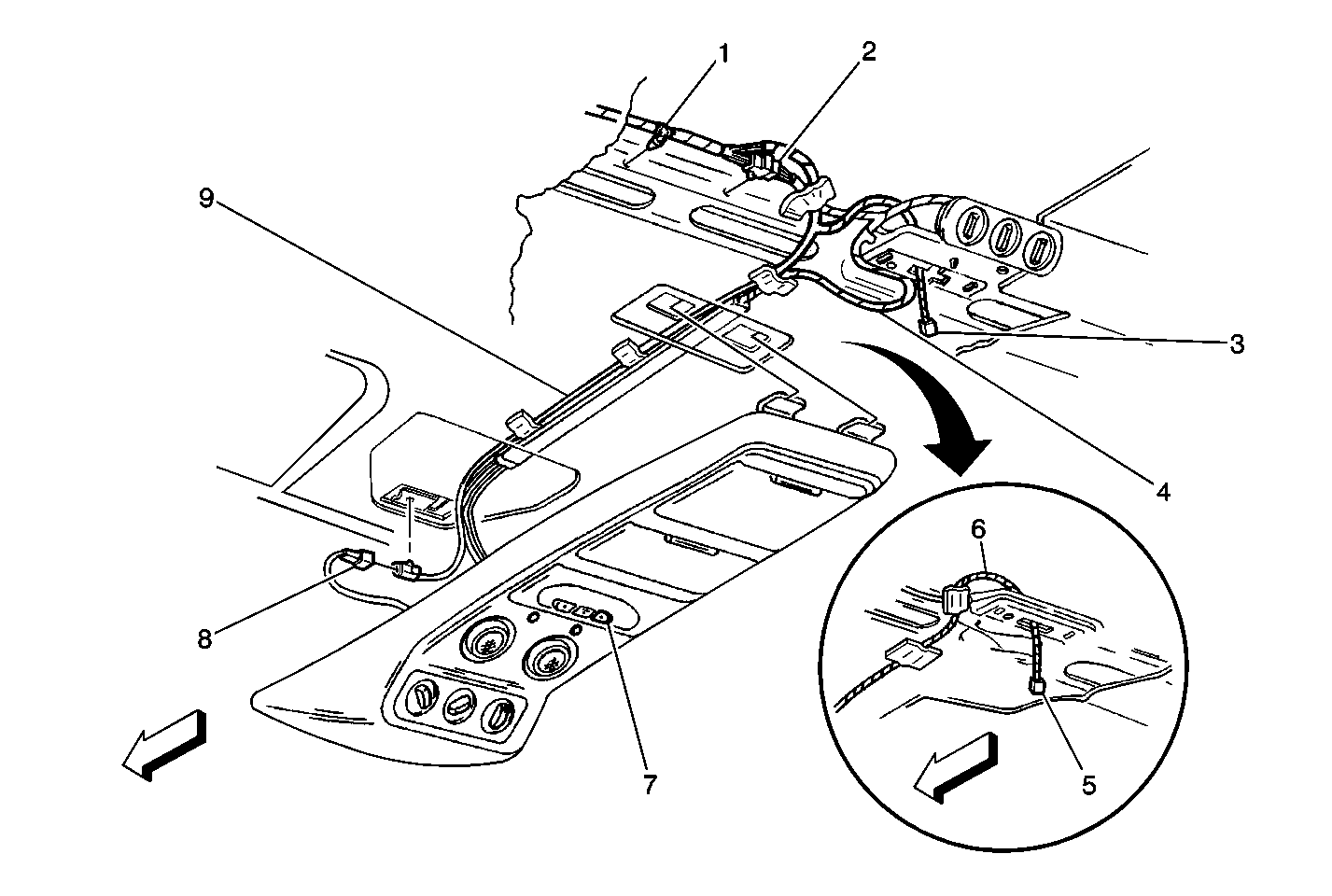 1
2
9
3
4
6
8
7
5