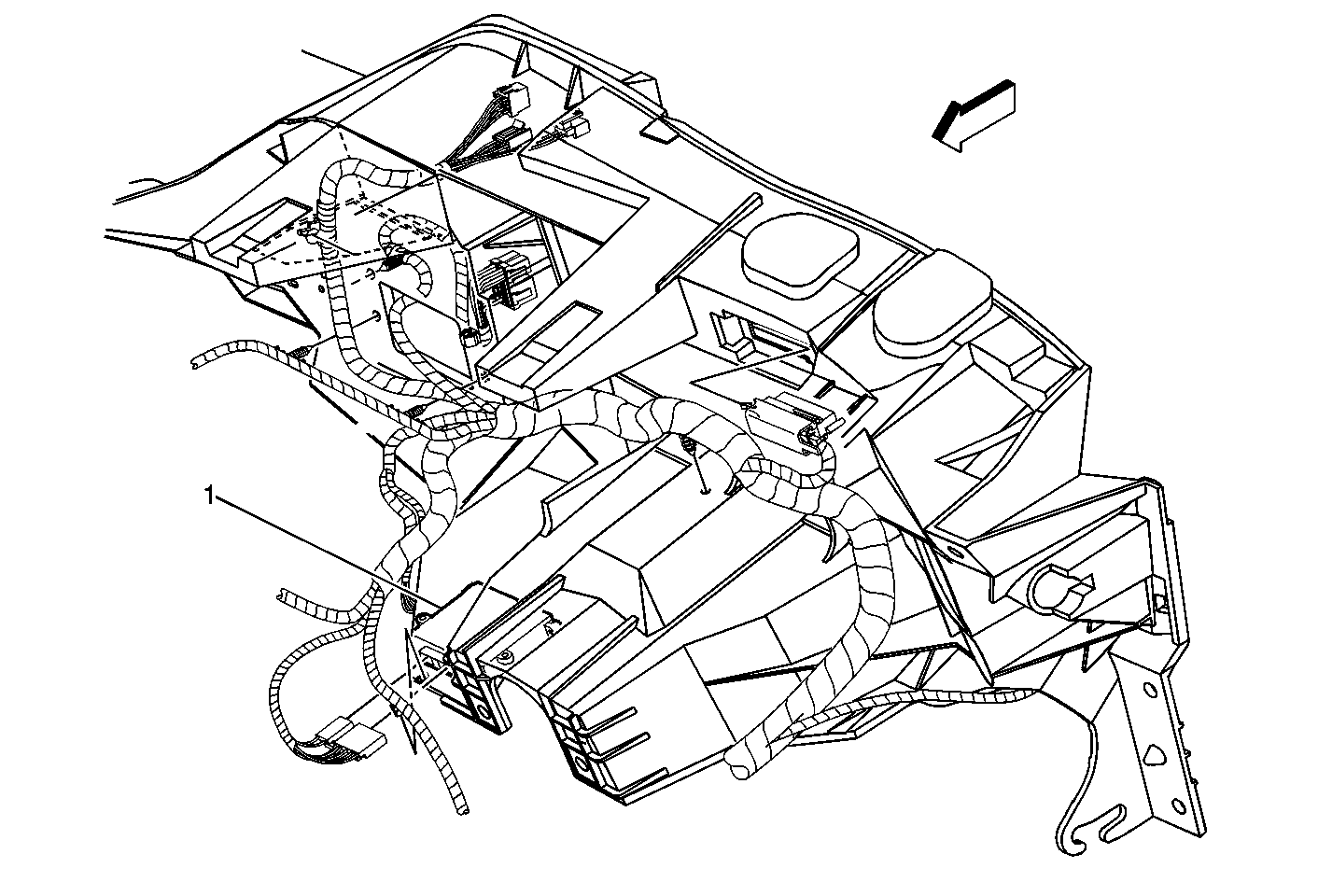 1