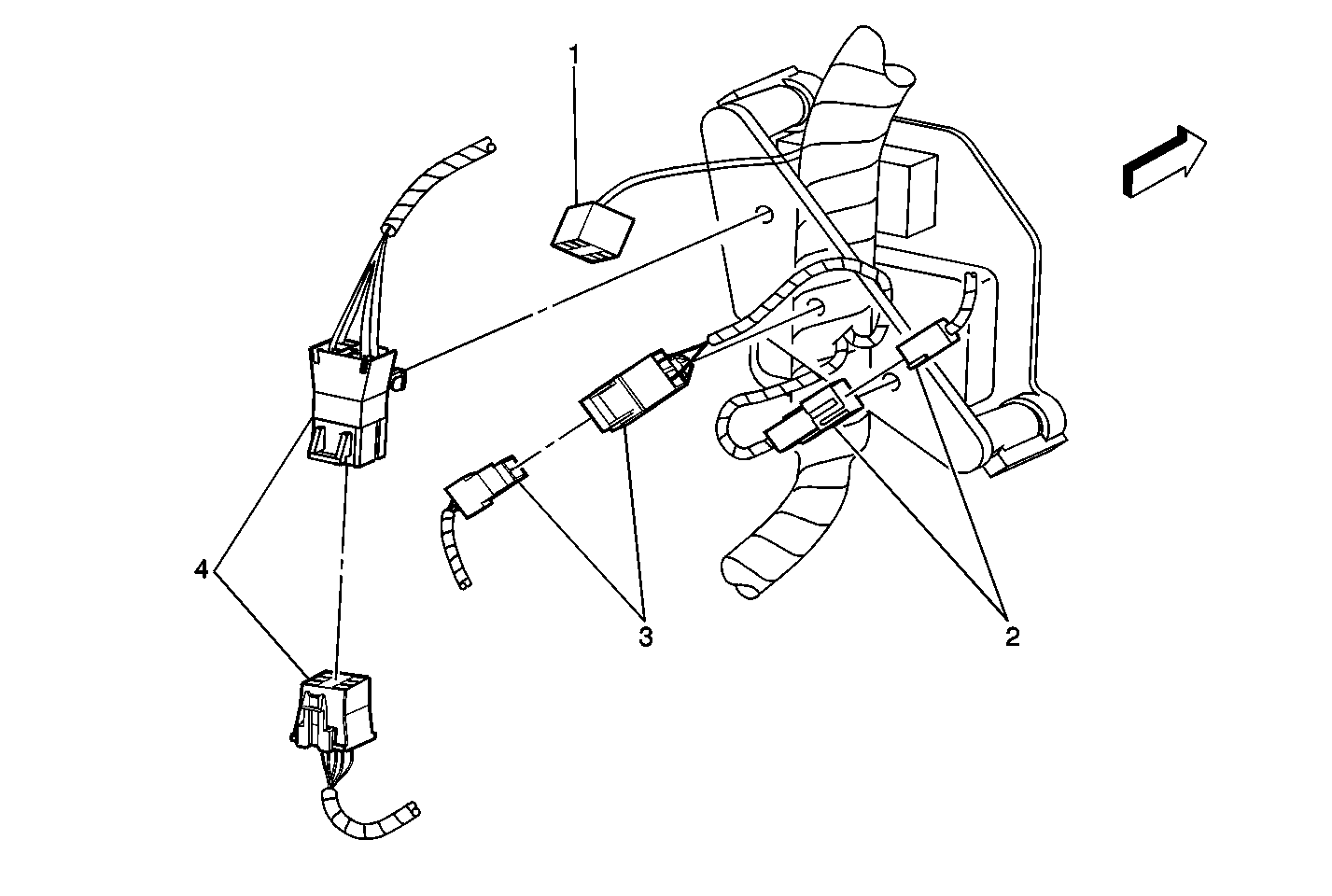 1
4
3
2