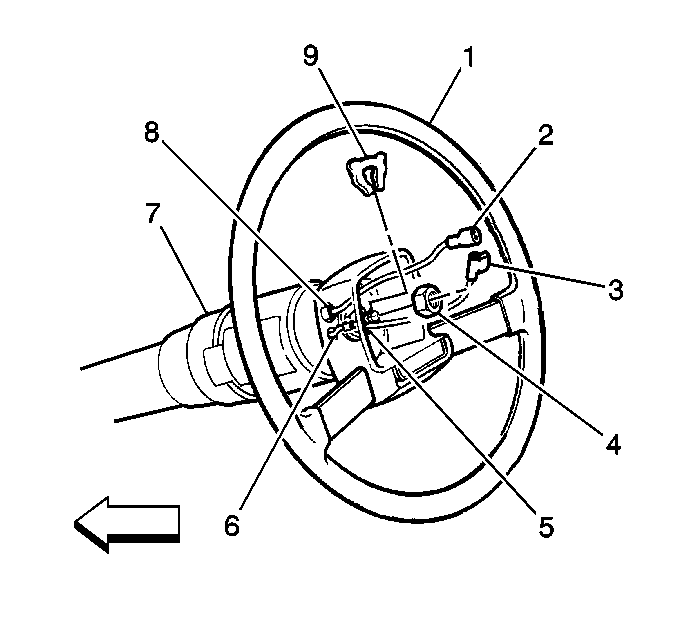 9
1
8
2
7
3
4
6
5