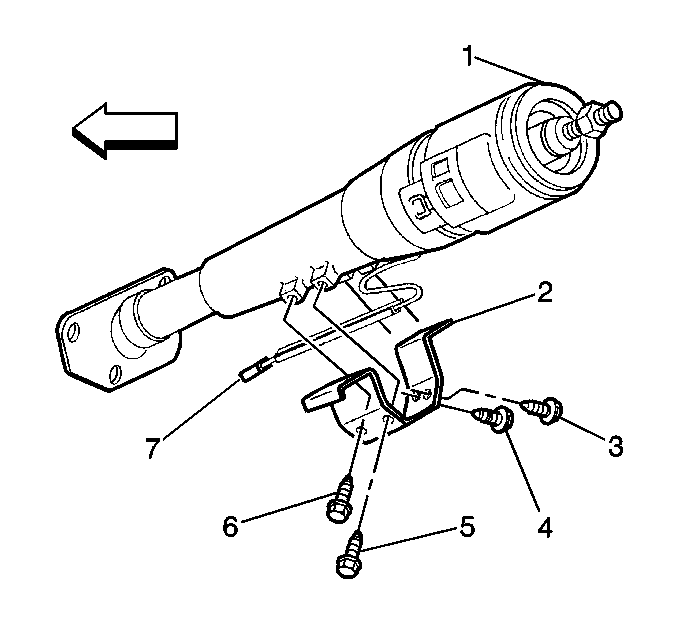 1
2
7
3
4
6
5