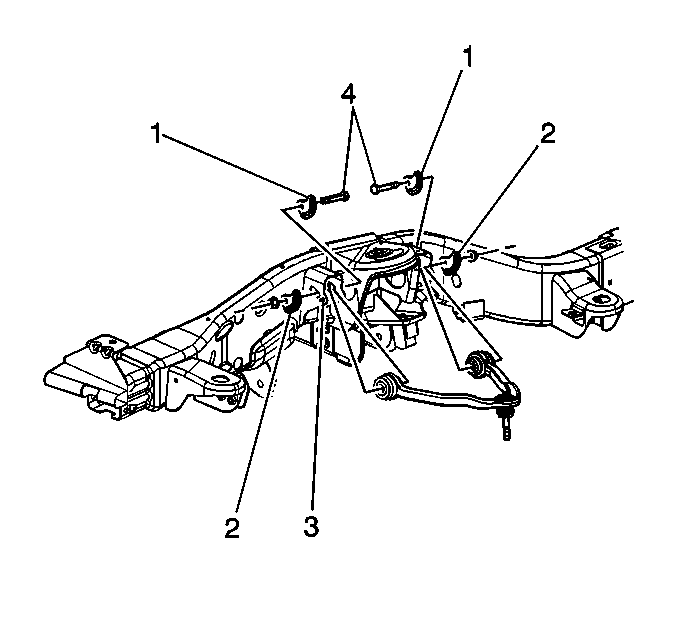 1
4
1
2
2
3