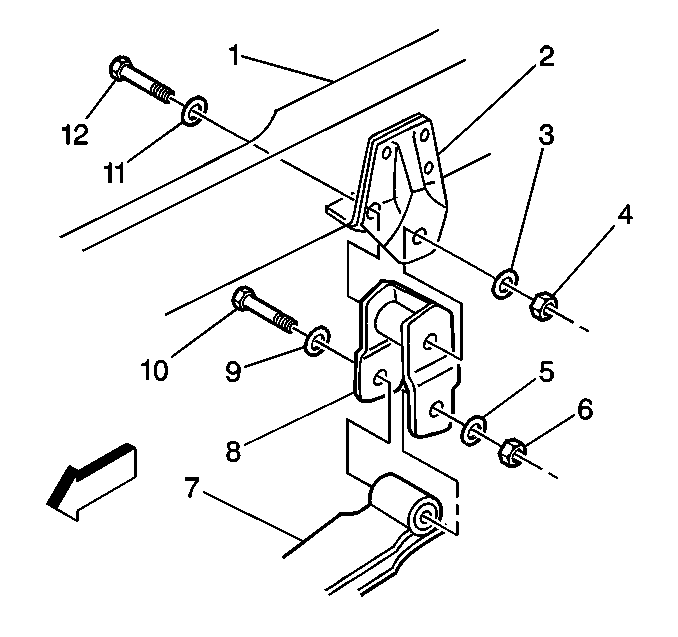 1
2
12
11
3
4
10
9
5
6
8
7