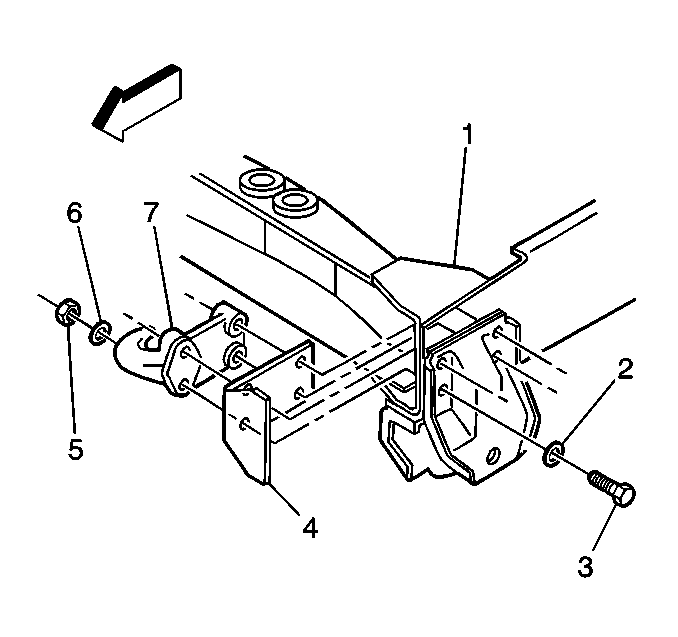 1
6
7
2
5
4
3