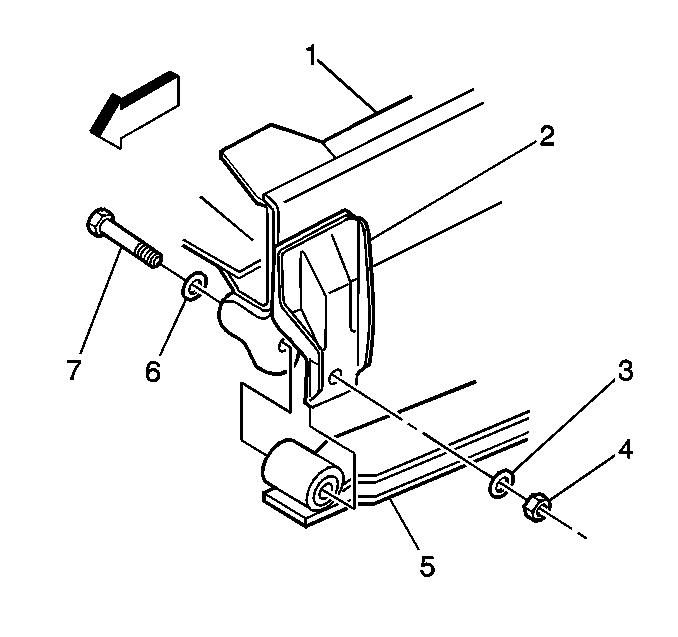 1
2
7
6
3
4
5