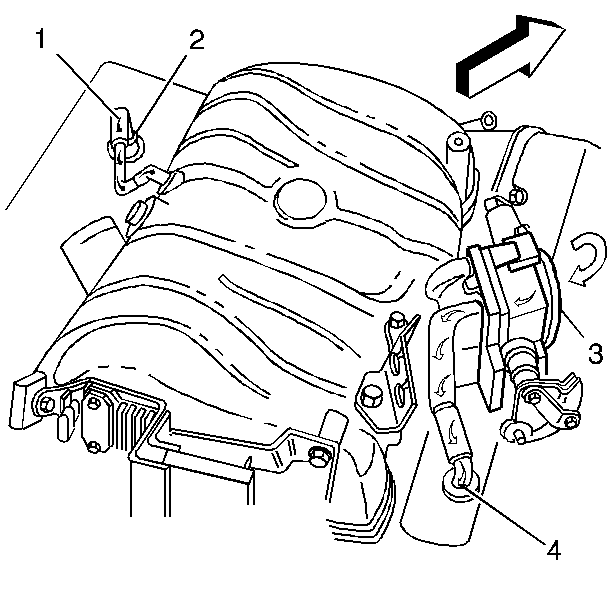 1
2
3
4