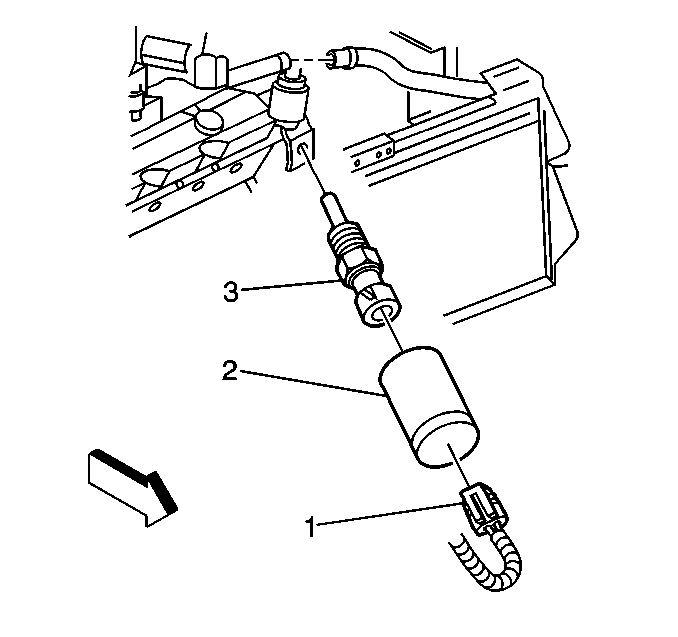 3
2
1