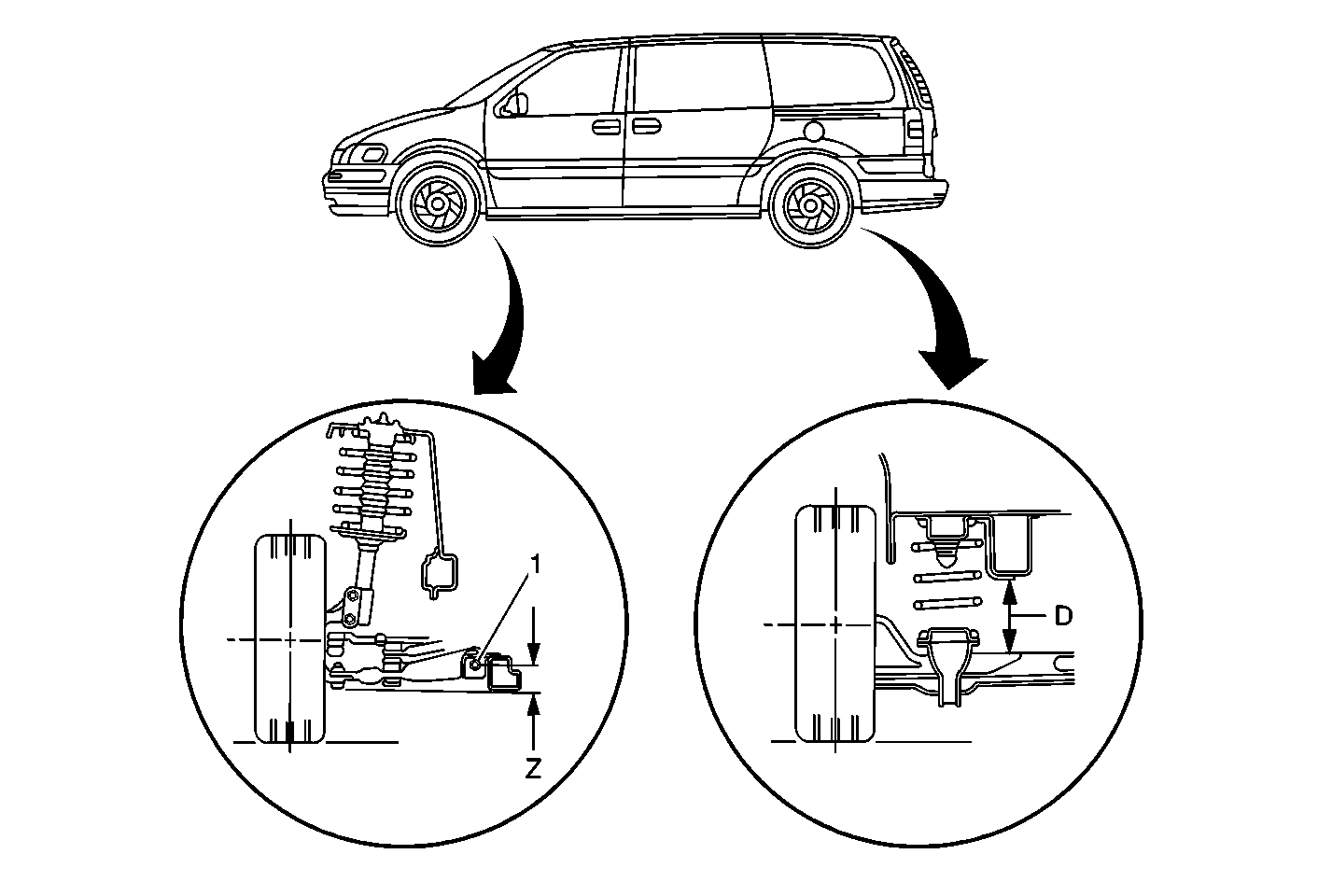 1
Z
D