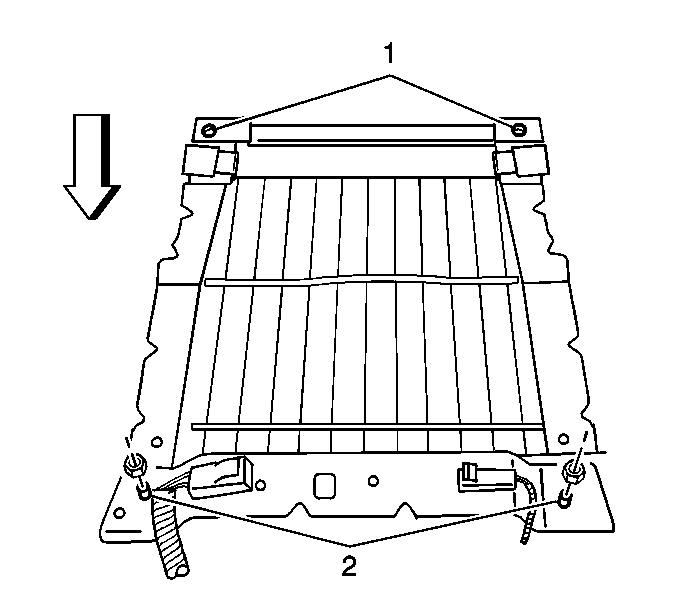 1

2