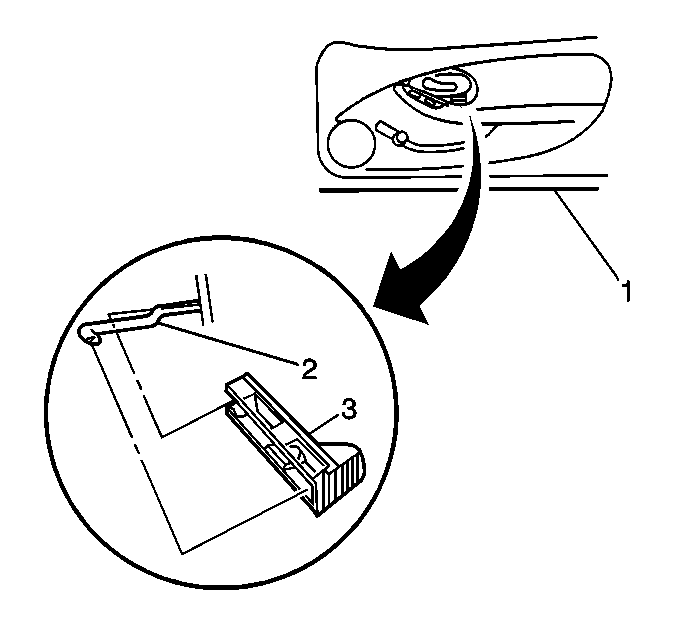 1
2
3