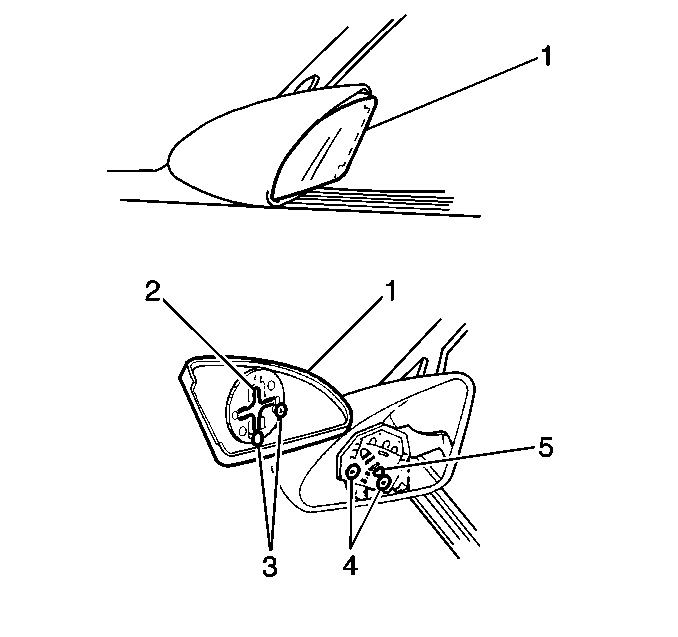 1

2
1
5
3
4