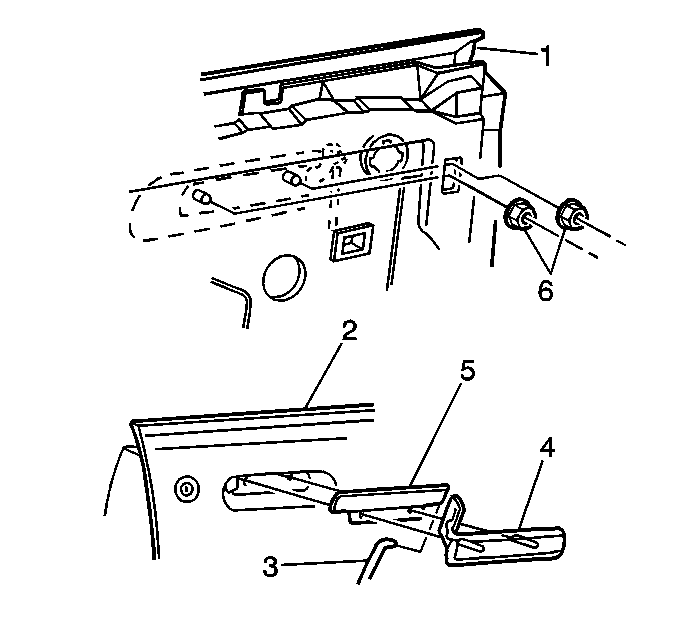 1
6
2
5
4
3