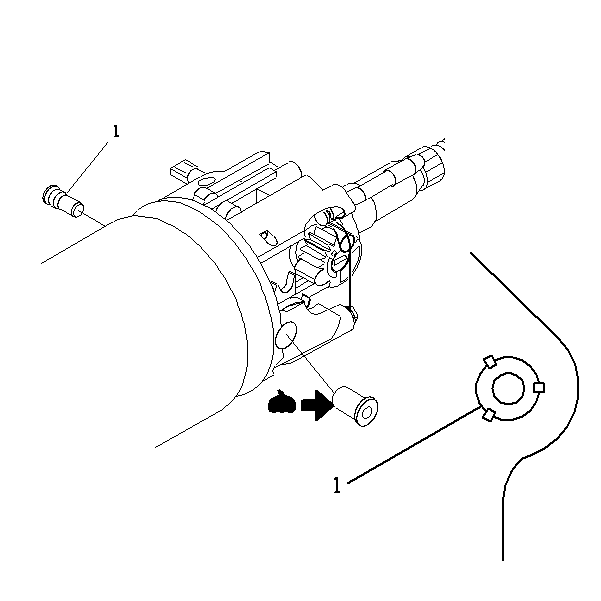 1

1