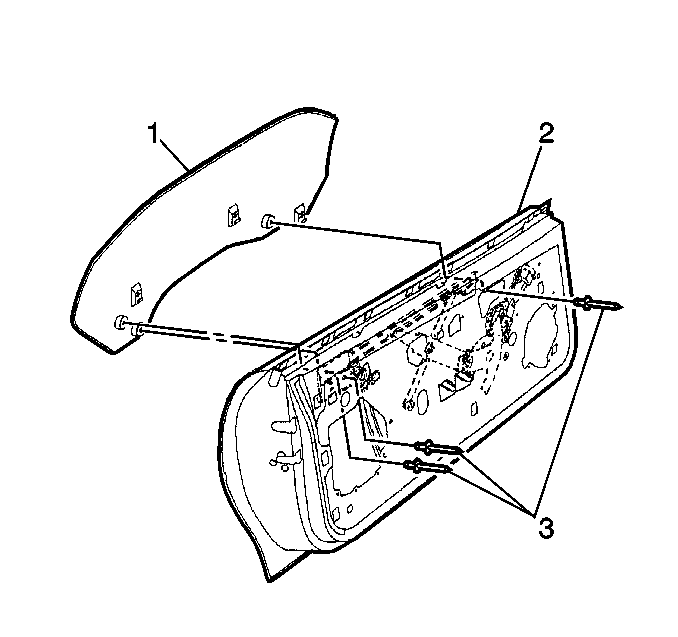 1

2

3