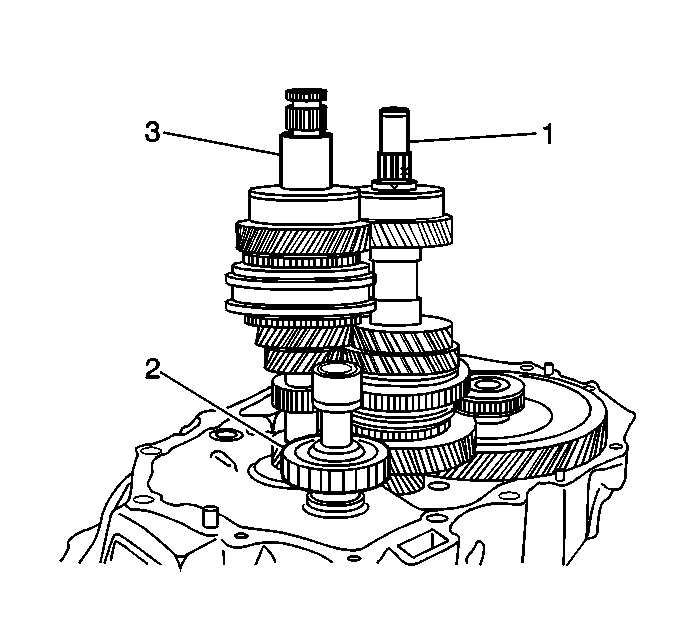 3
1
2