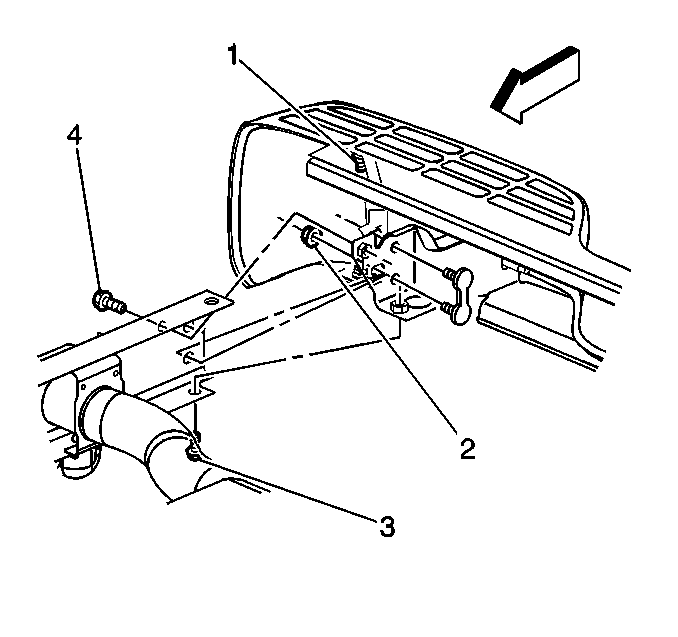 1
4
2
3