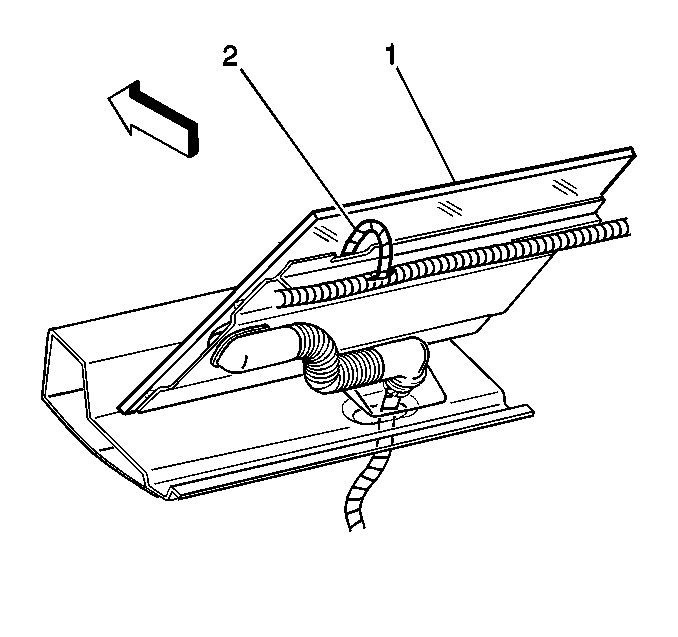 2
1