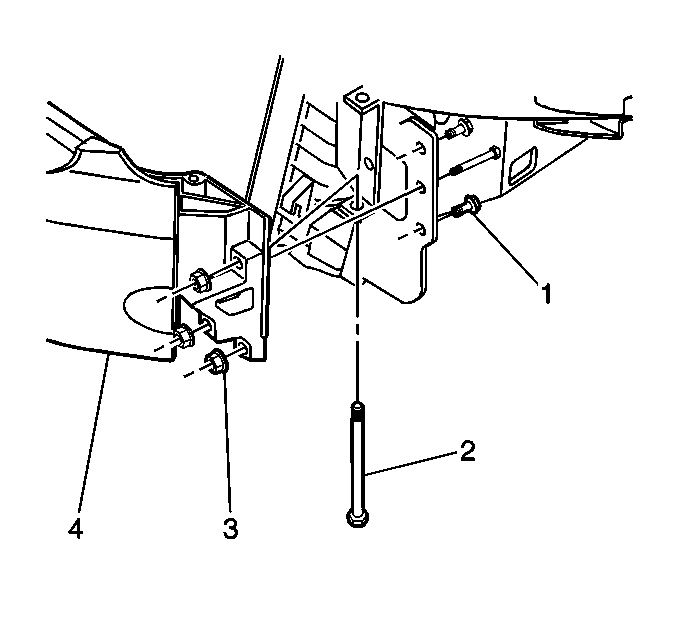 1
2
4
3