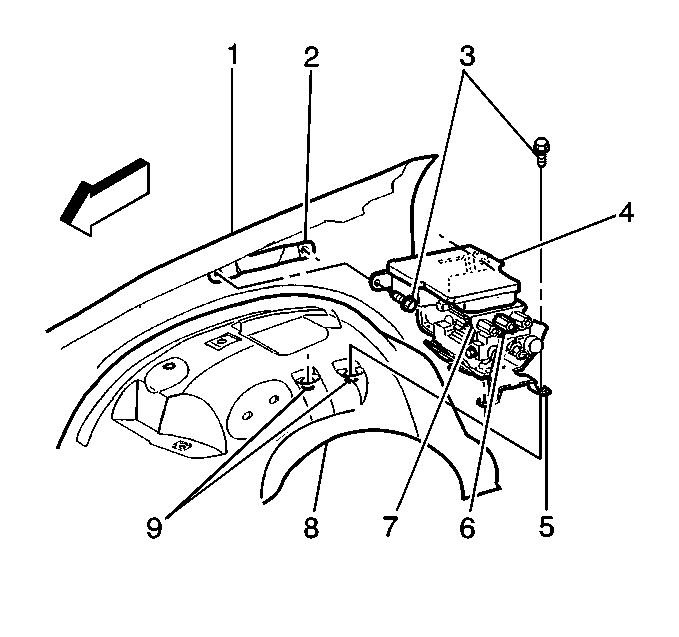 1
2
3
4
9
8
7
6
5