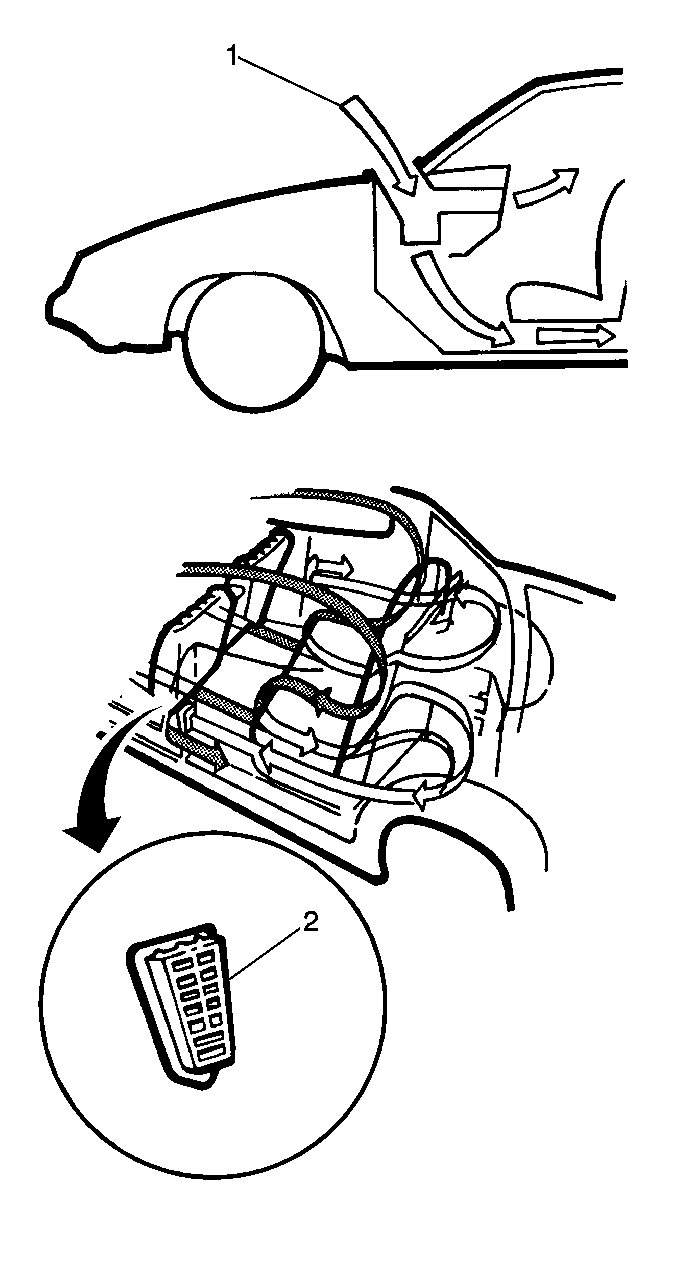 1

2