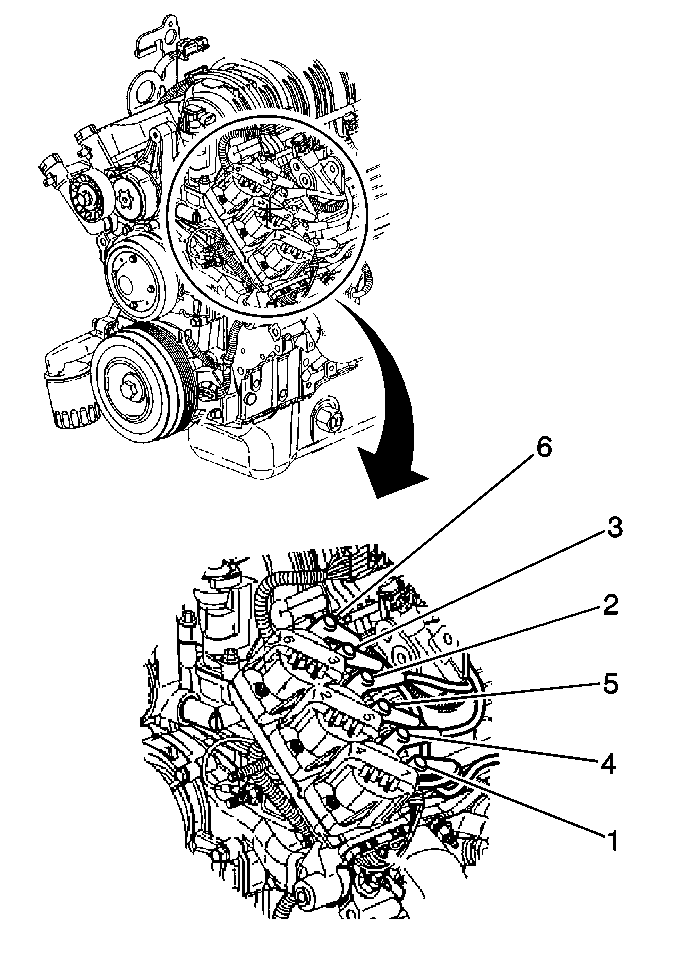 6
3
2
5
4
1