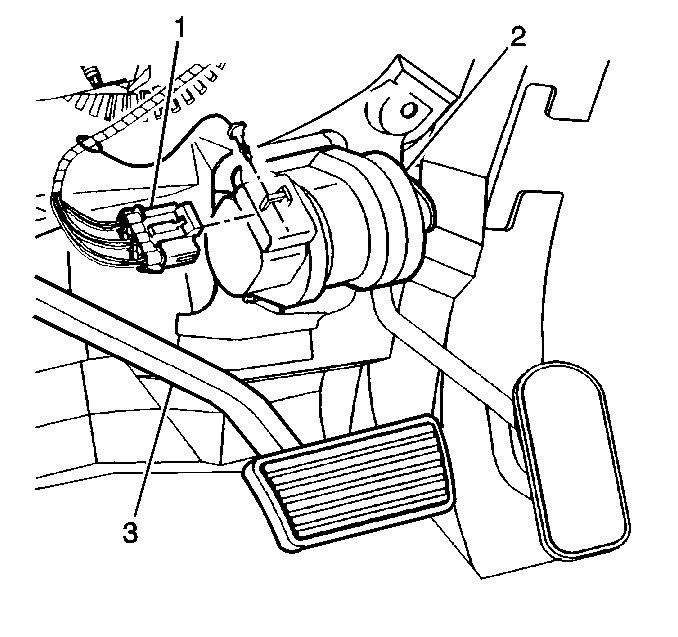 1
2
3