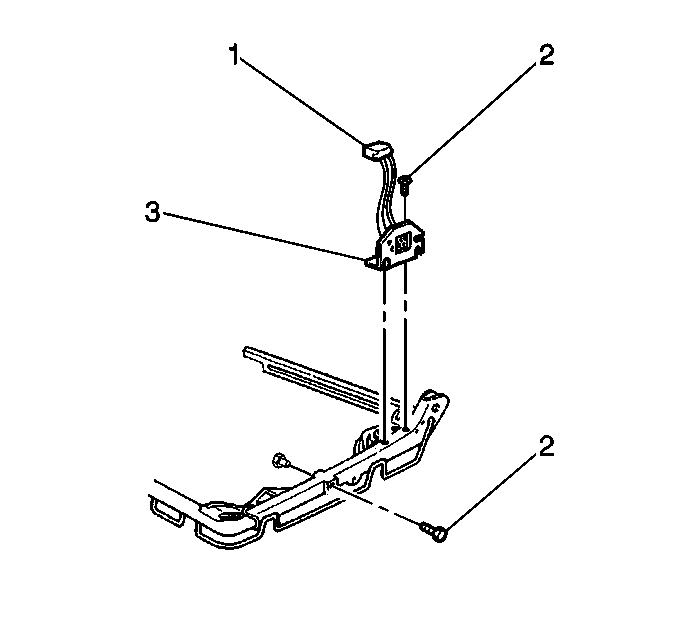 1
2
3
2