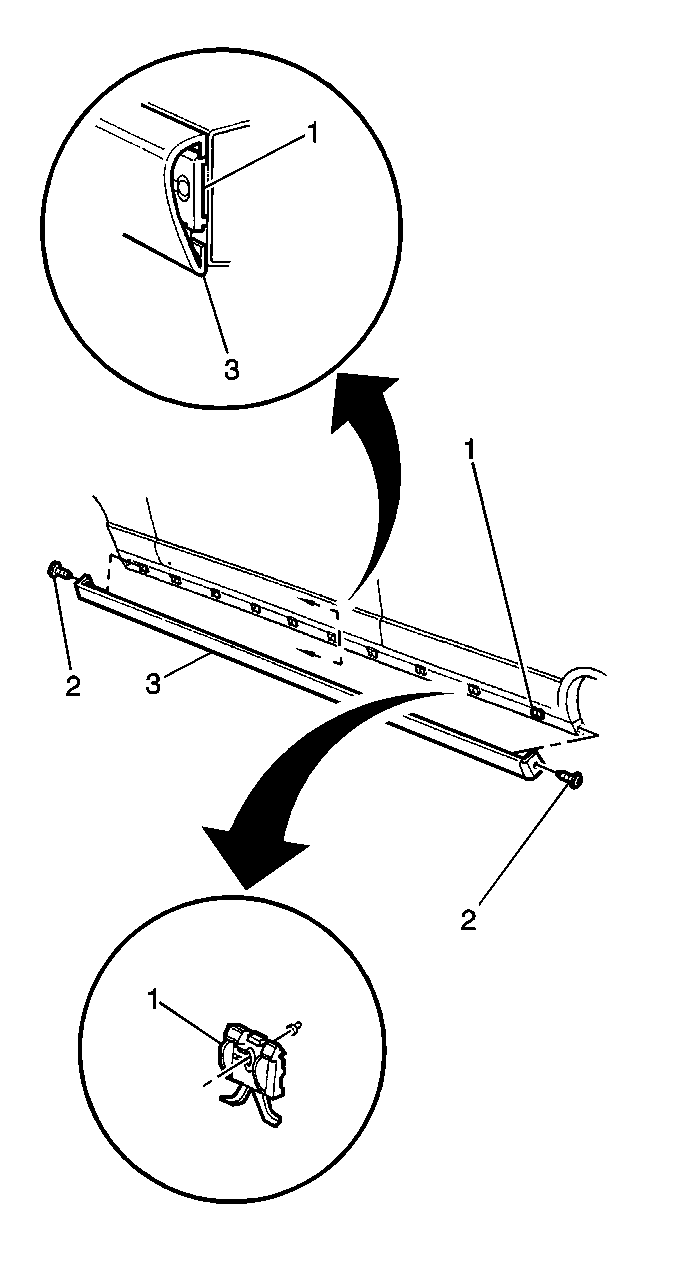 1
3
1
2
3
2
1