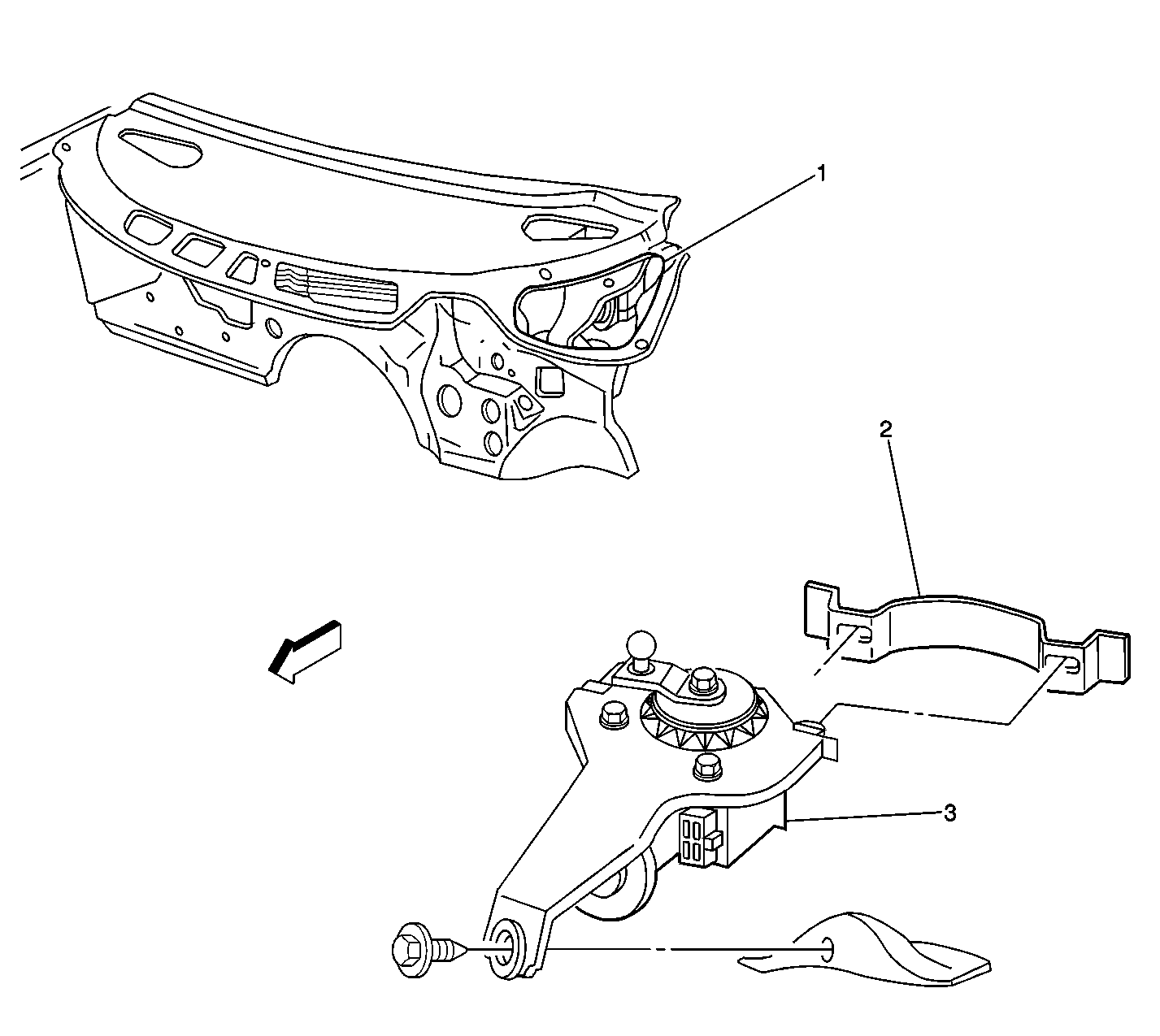 1

2

3