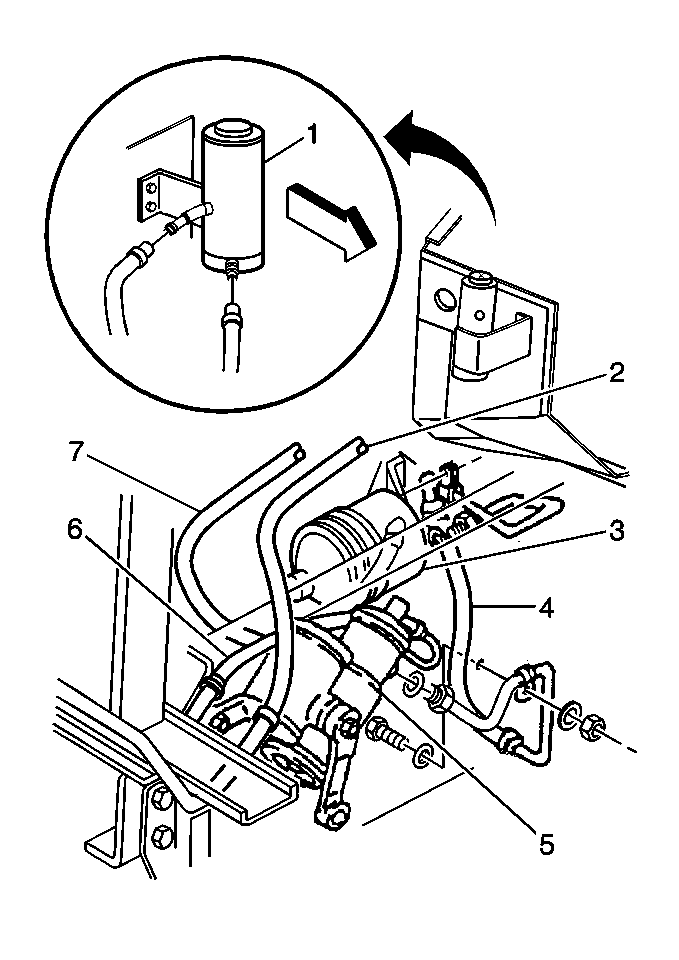 1
2
7
3
6
4
5