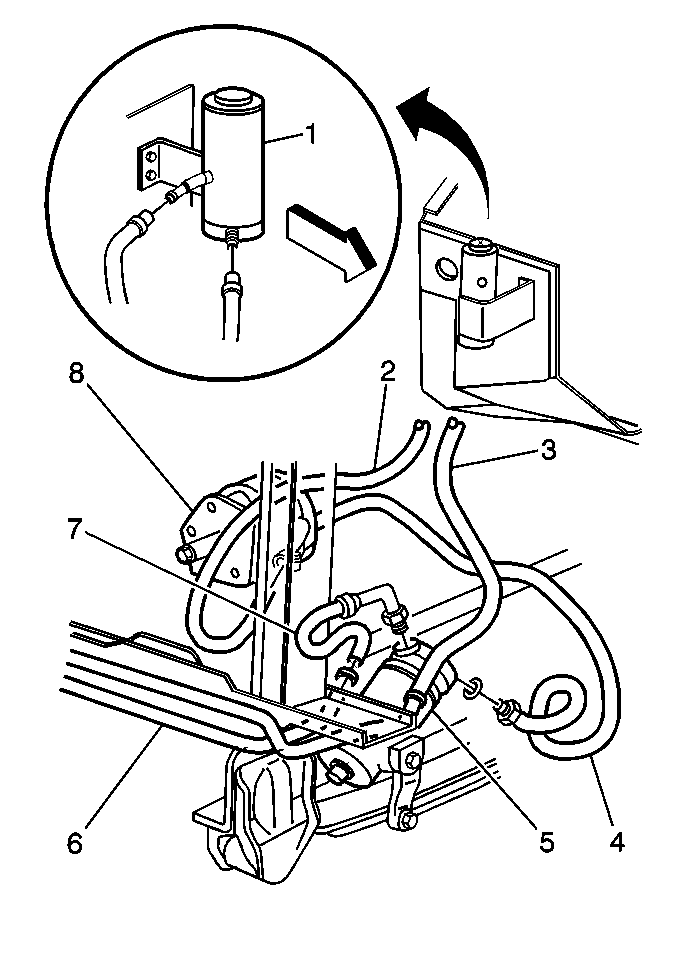 1
8
2
3
7
6
5
4