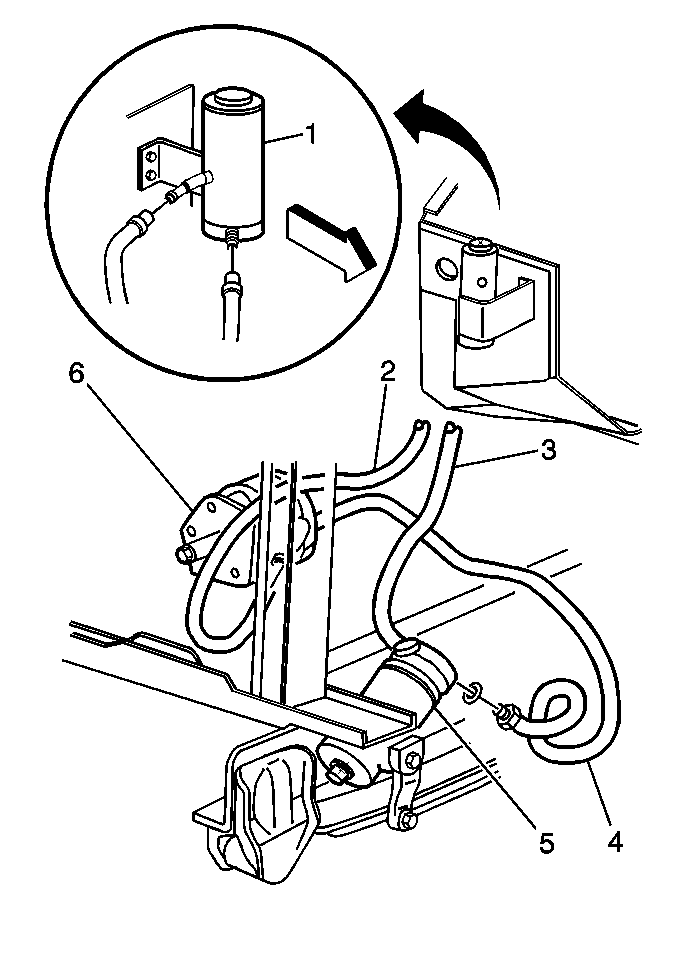 1
6
2
3
5
4