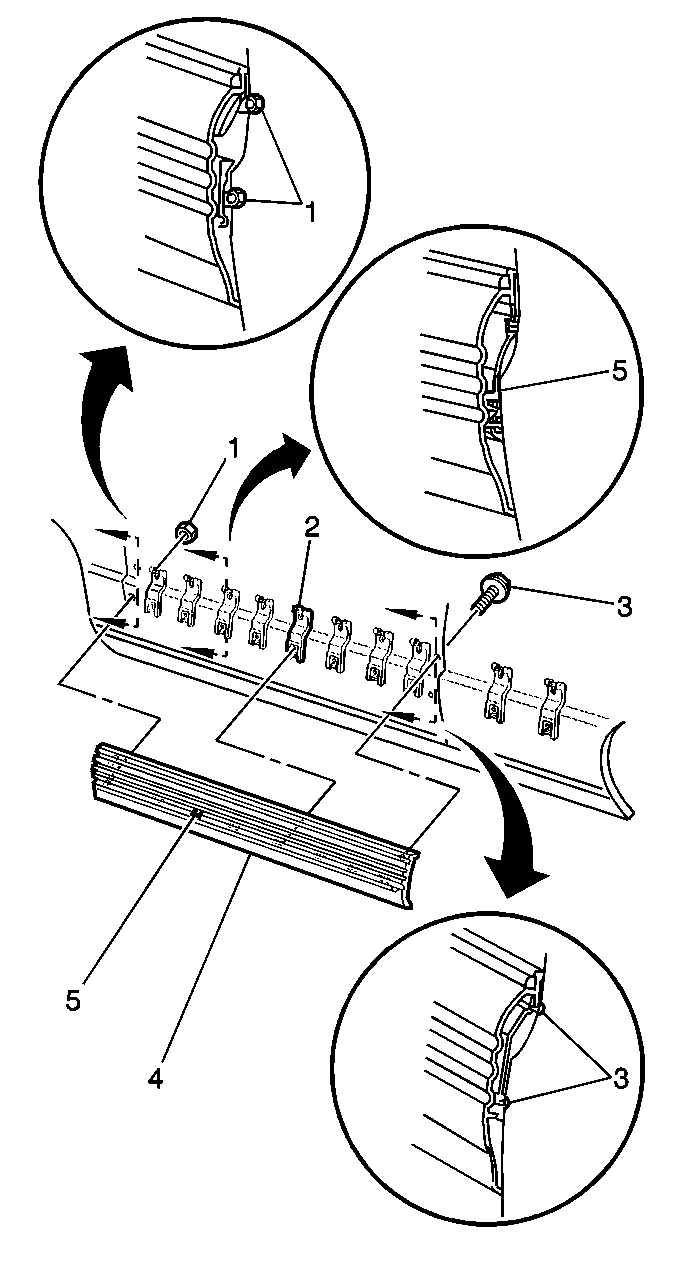 1
5
1
2
3
5
4
3