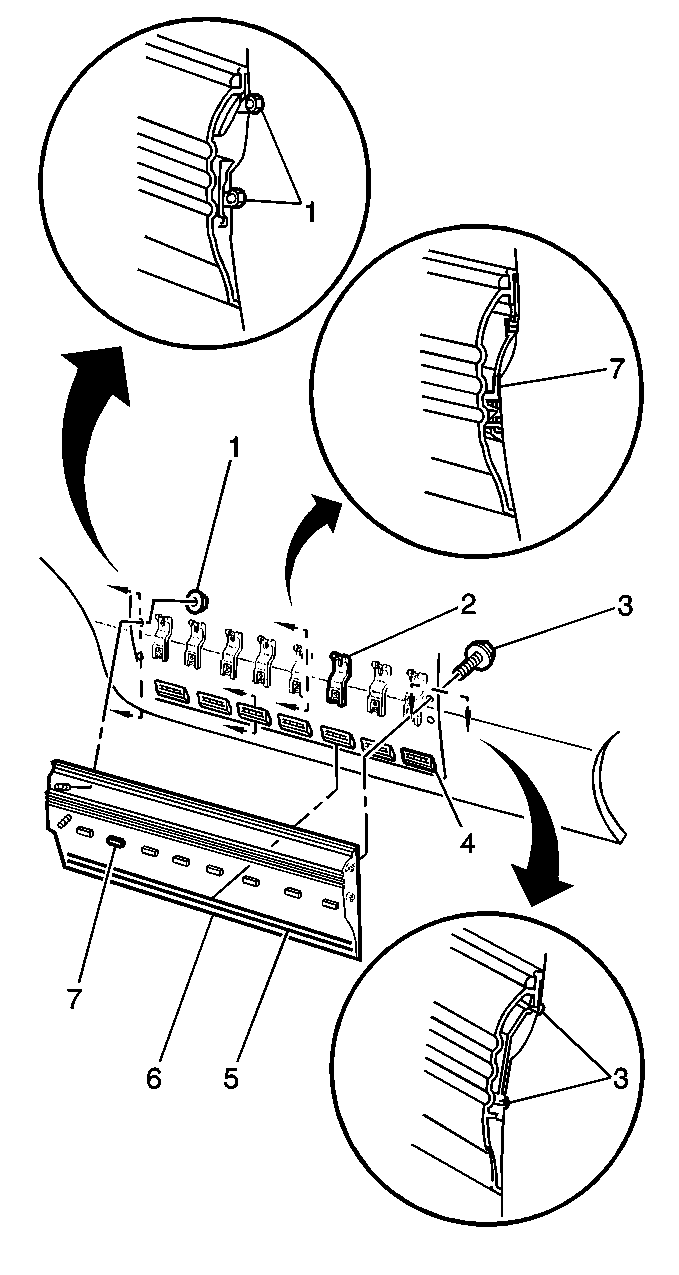 1
7
1
2
3
4
7
6
5
3