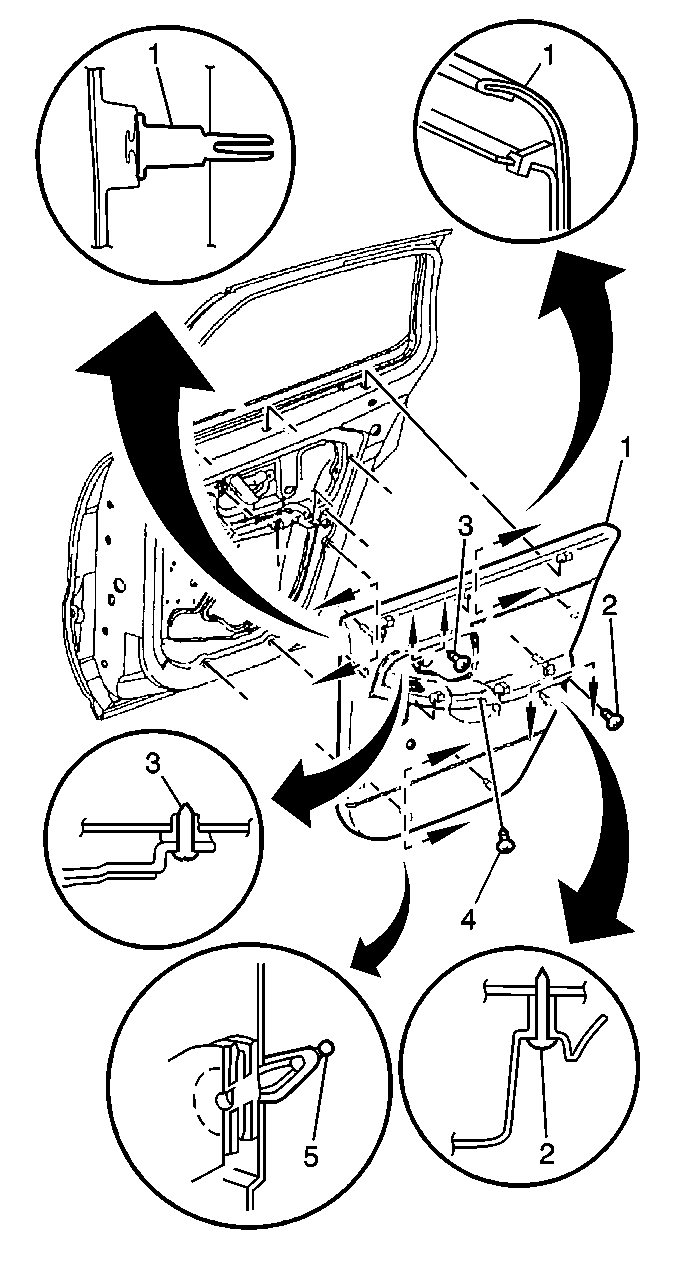 1
1
1
3
2
3
4
5
2