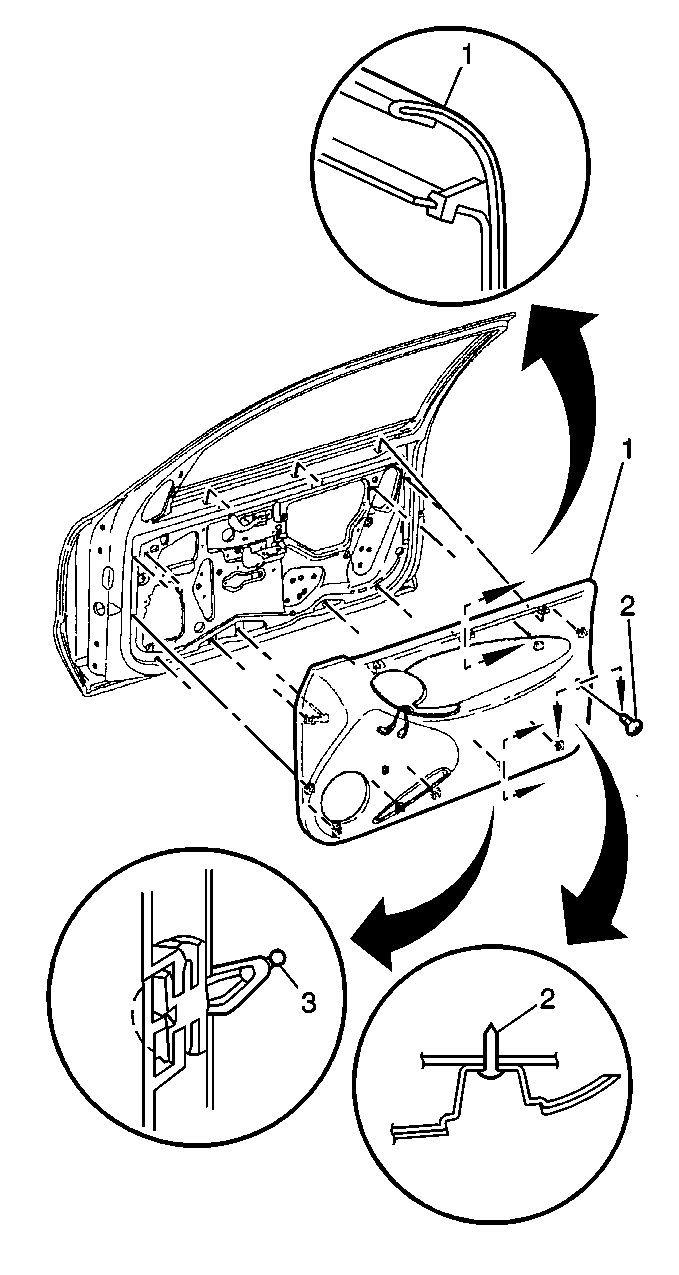 1
1
2
3
2