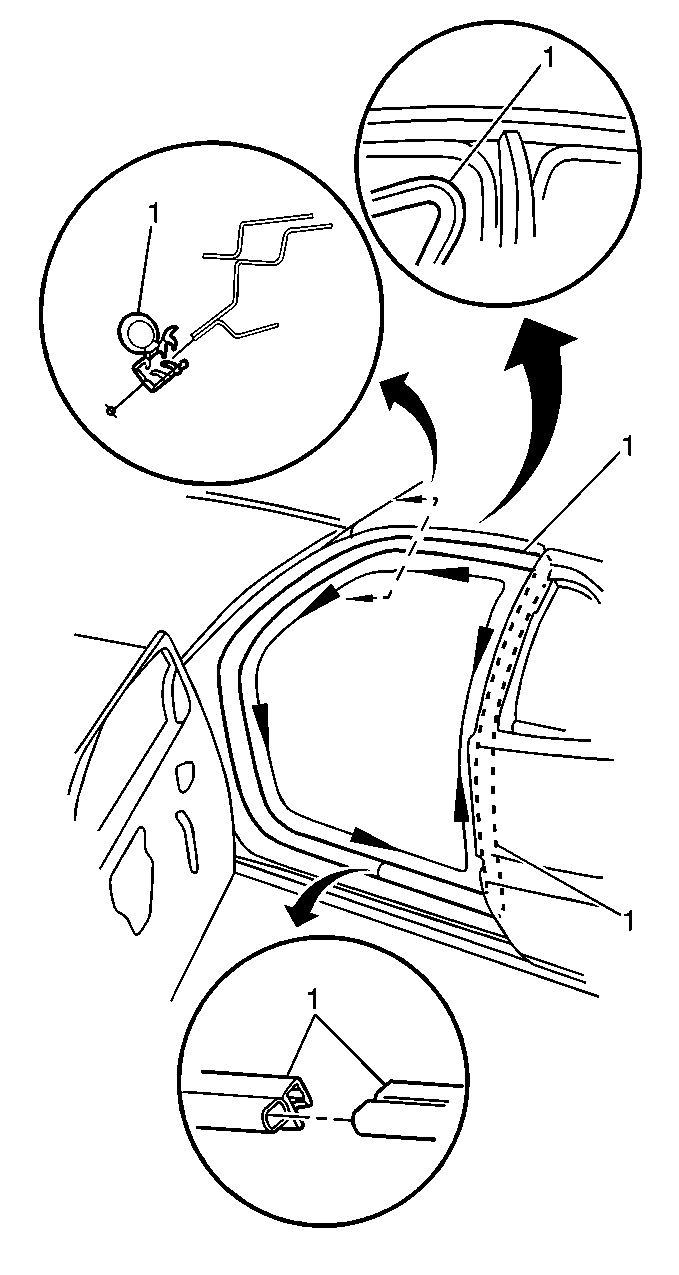 1

1

1

1

1