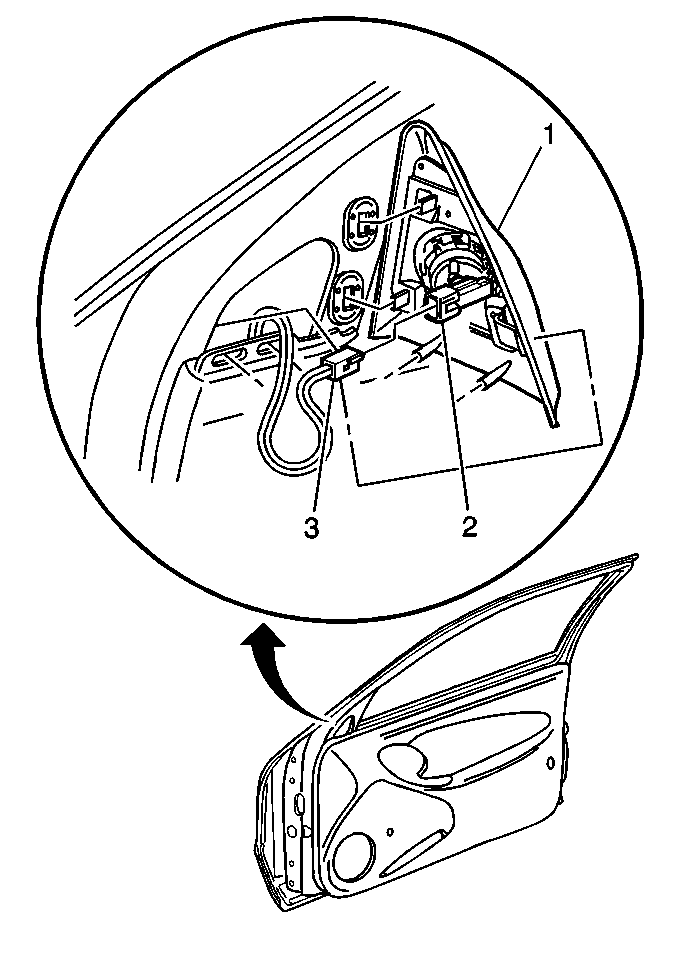 1
3
2