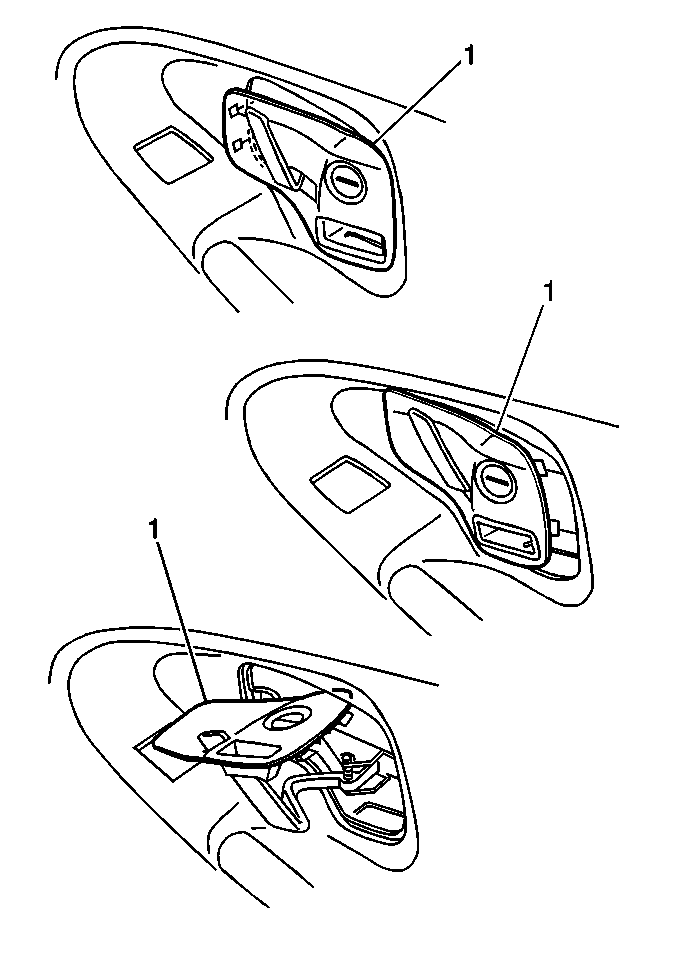 1

1

1