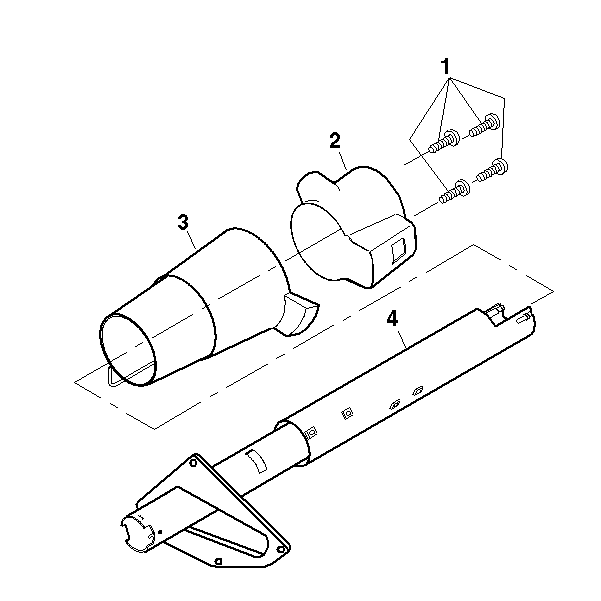 1
2
3
4