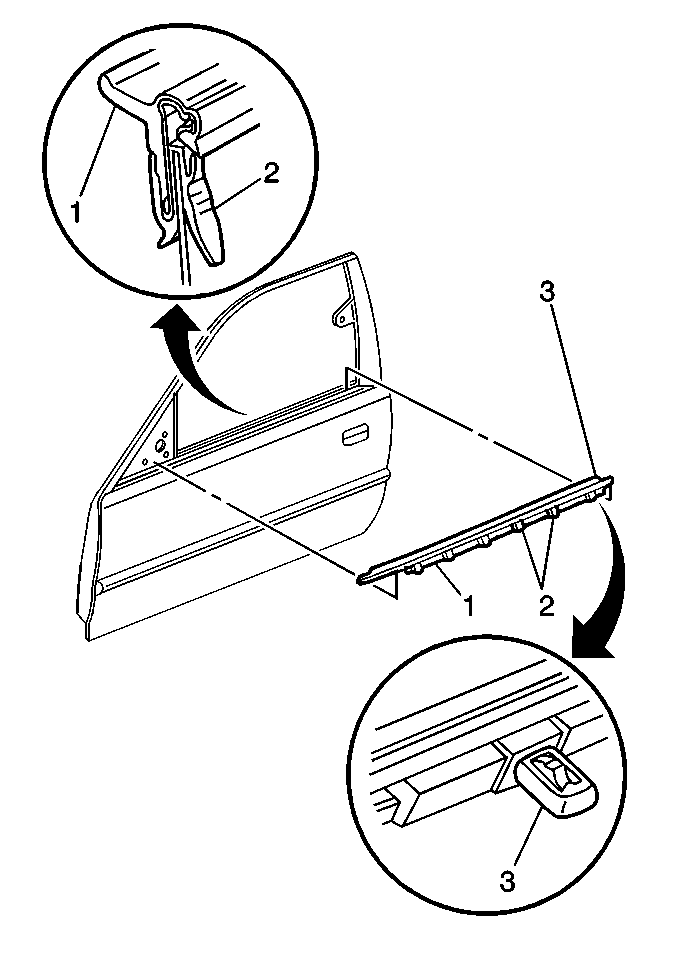 1
2
3
1
2
3