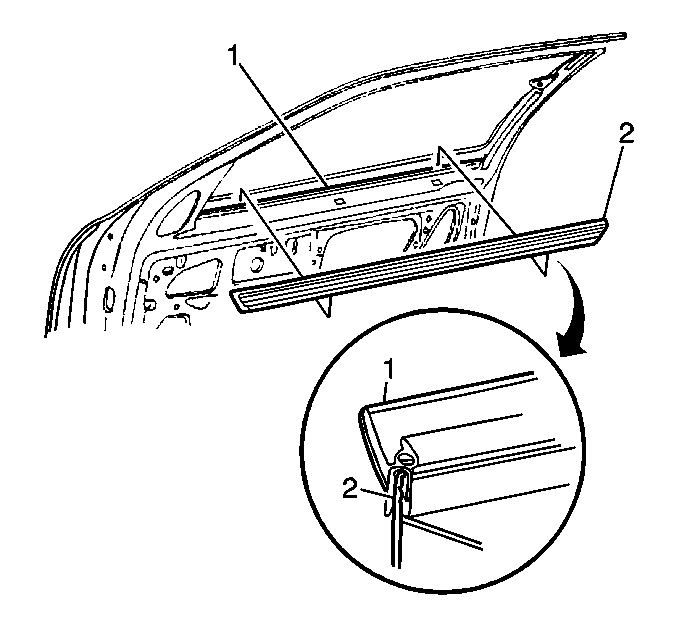 1
2
1
2