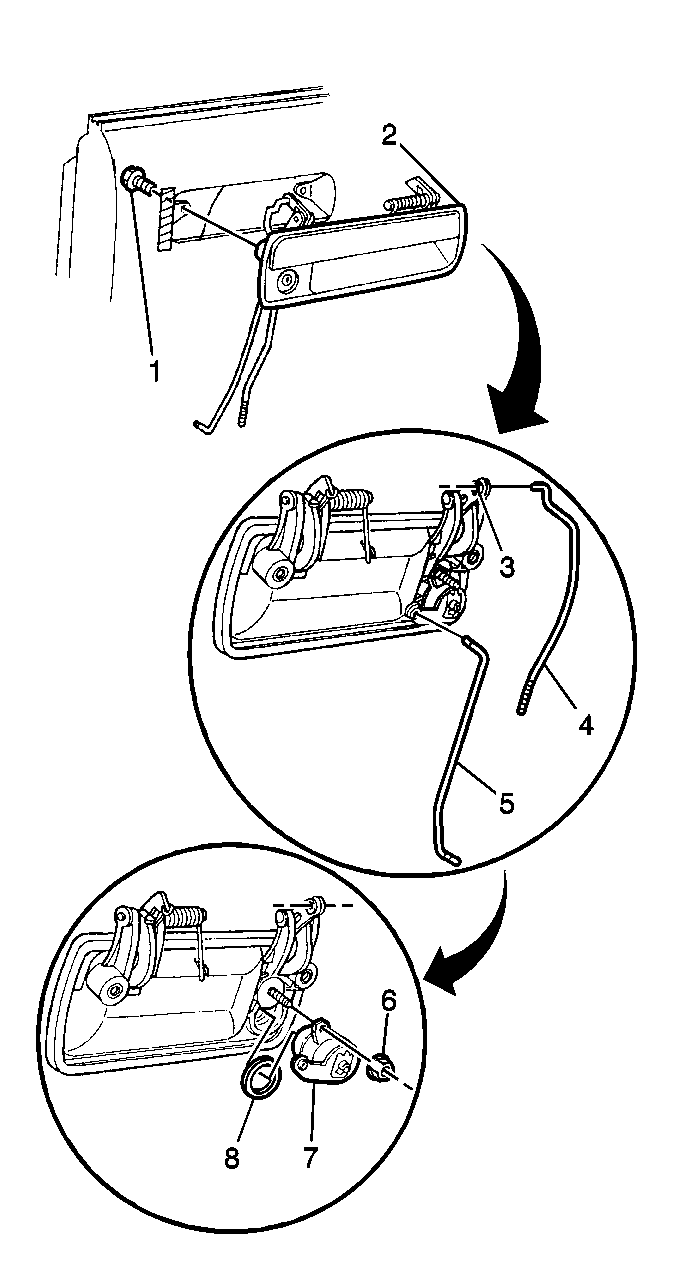 2
1
3
4
5
6
8
7