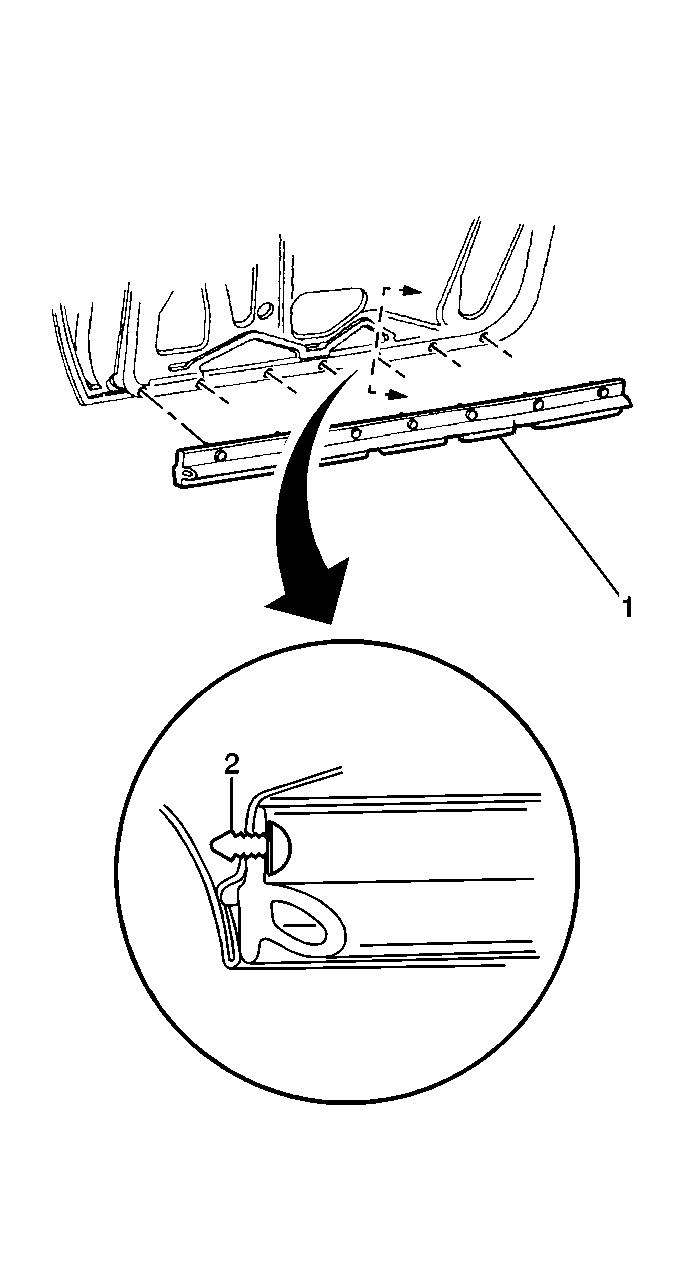 1

2