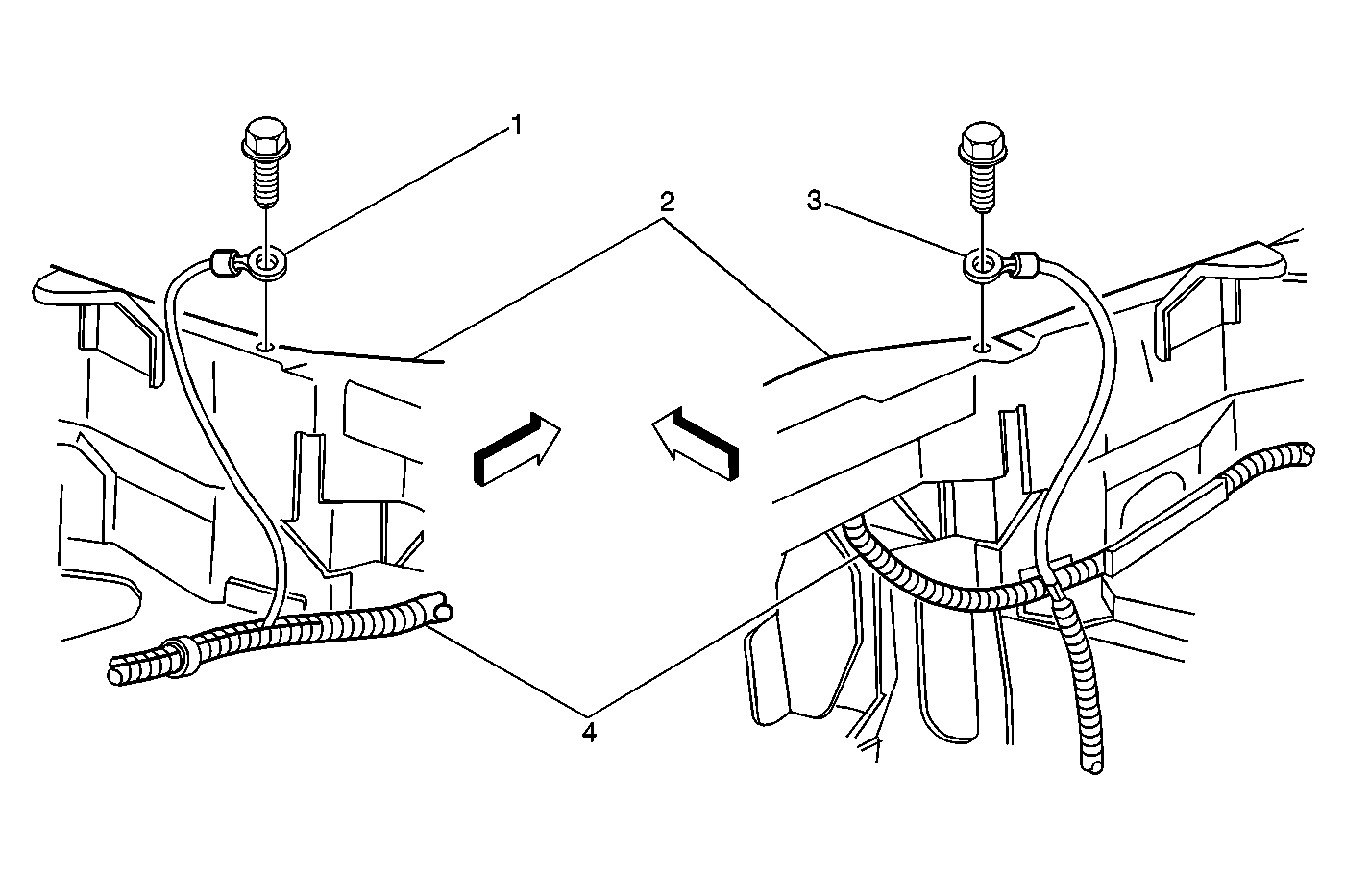 1
2
3
4