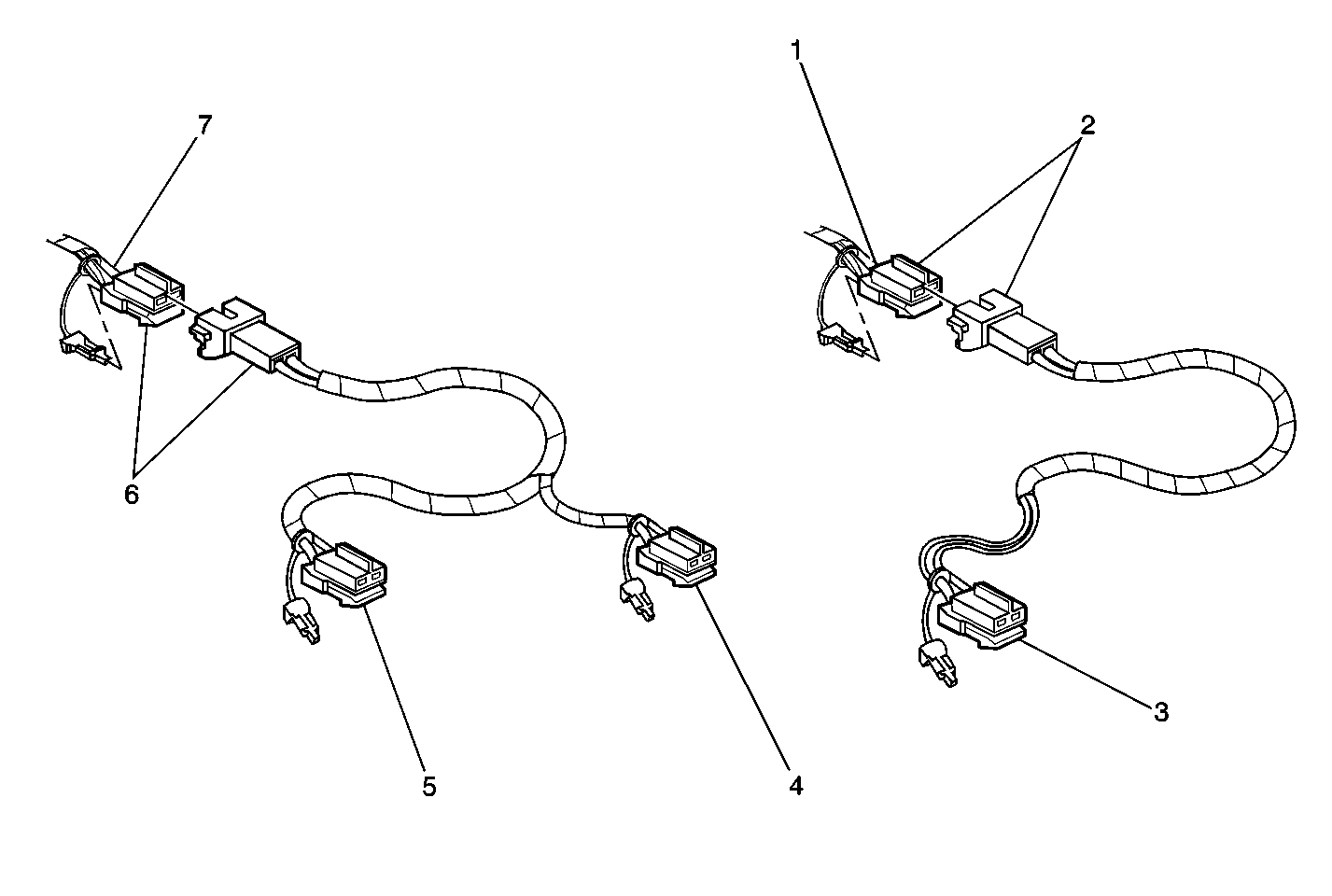 7

6

5

4

1

2

3