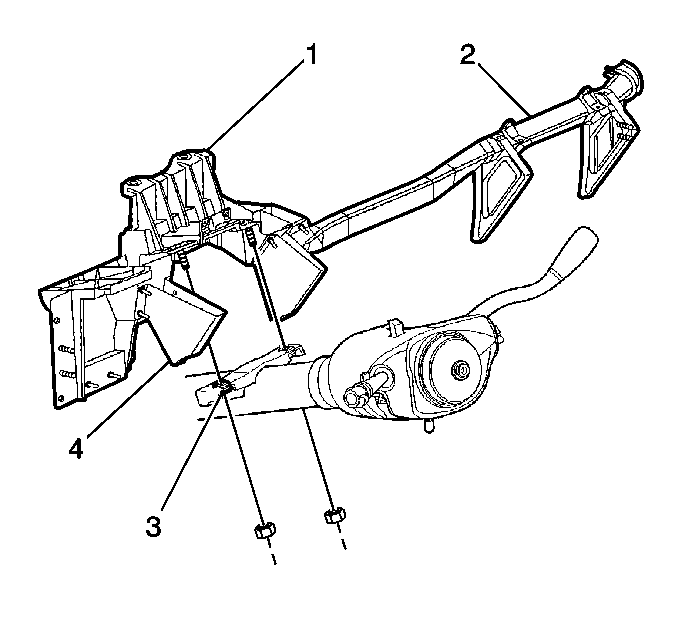 1
2
4
3