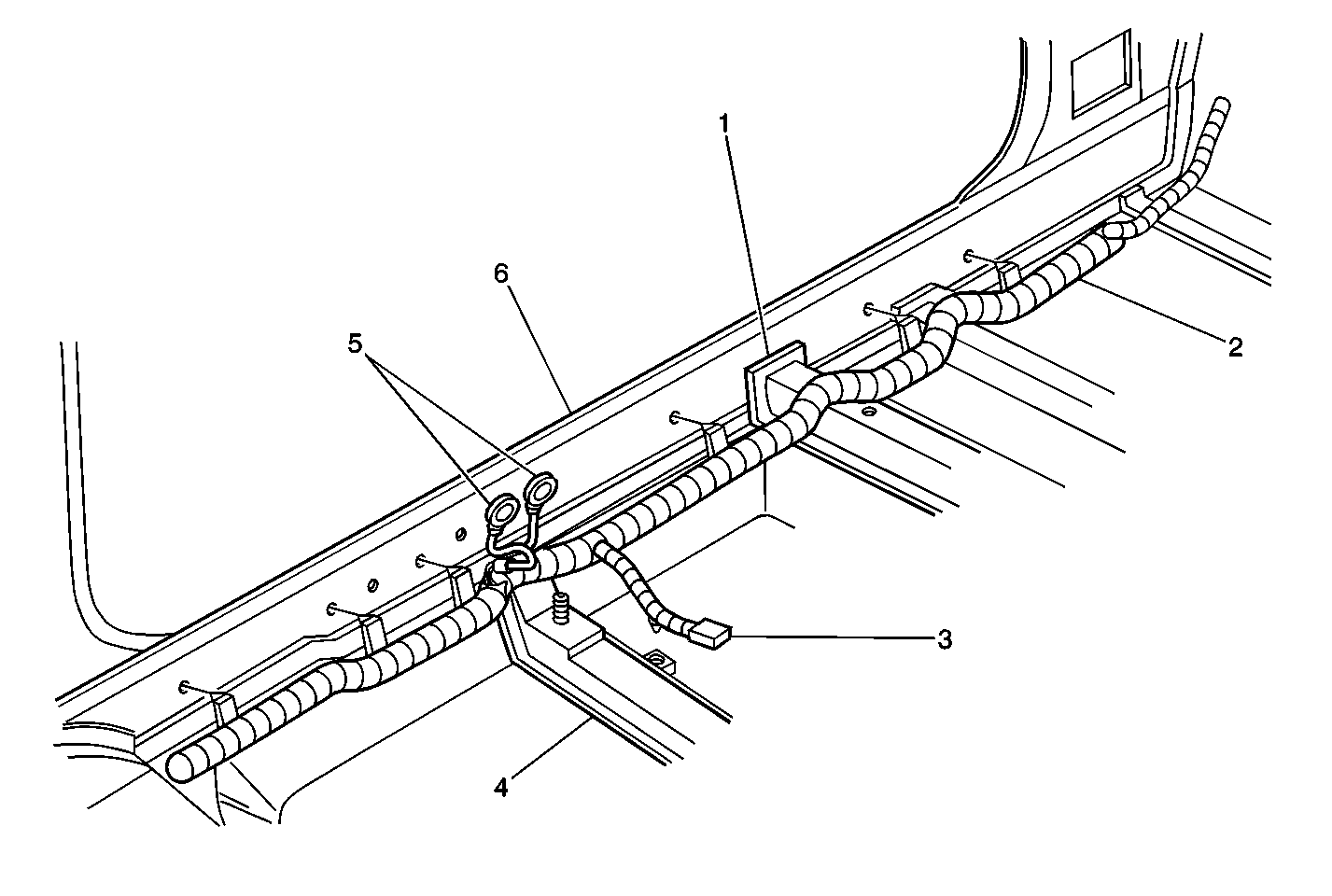 1
6
5
2
3
4