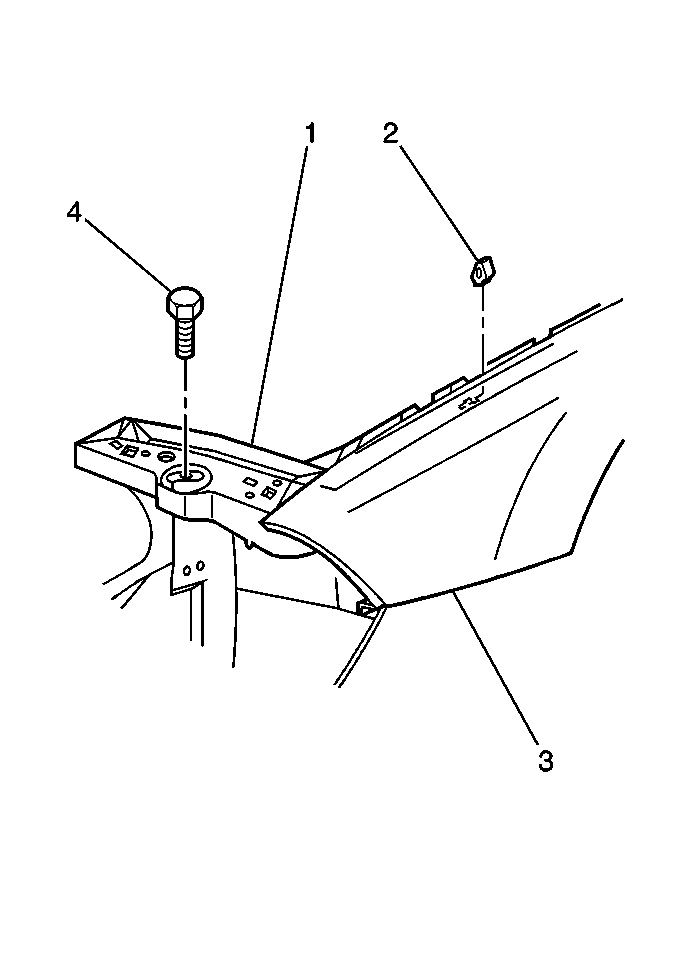 1
2
4
3